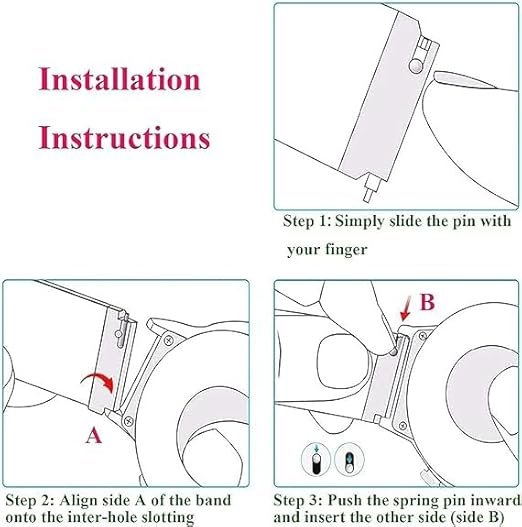 Installation Instructions

Step 1: Simply slide the pin with your finger

A

Step 2: Align side A of the band onto the inter-hole slotting

B

Step 3: Push the spring pin inward and insert the other side (side B)